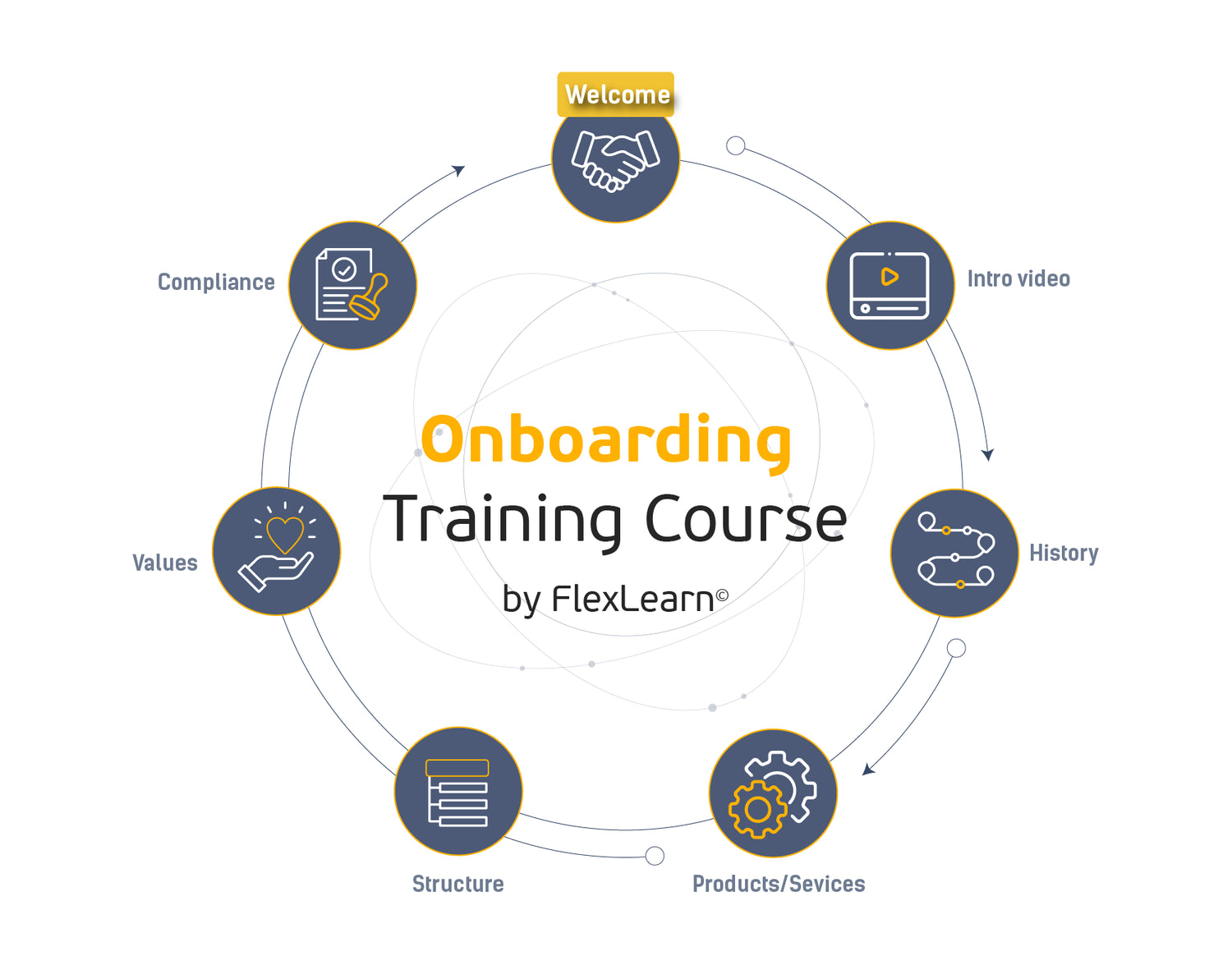 Welcome

Intro video

History

Products/Sevices

Structure

Values

Compliance

Onboarding
Training Course
by FlexLearn©